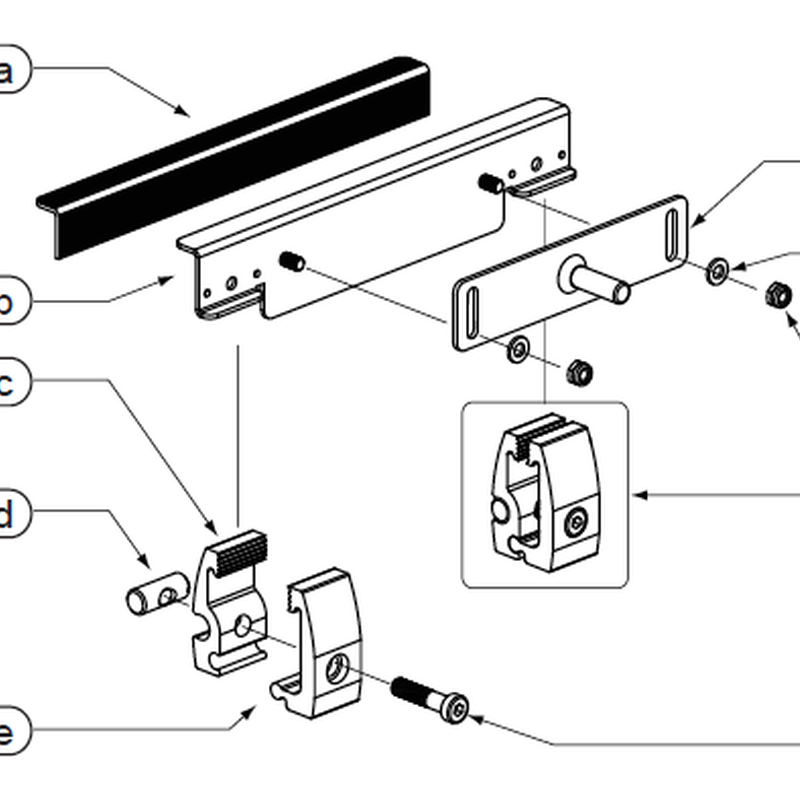 a
b
c
d
e